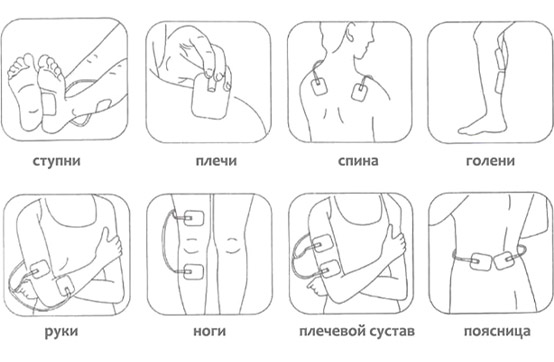 ступни

плечи

спина

голени

руки

ноги

плечевой сустав

поясница